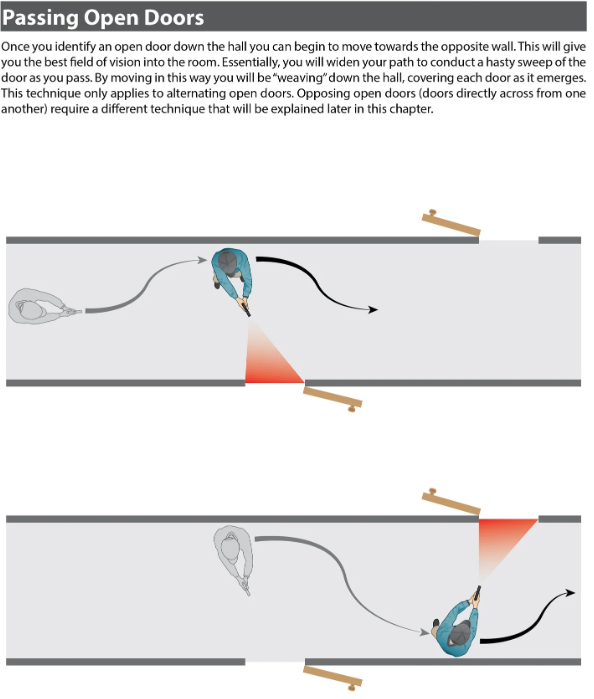 Passing Open Doors

Once you identify an open door down the hall you can begin to move towards the opposite wall. This will give you the best field of vision into the room. Essentially, you will widen your path to conduct a hasty sweep of the door as you pass. By moving in this way you will be "weaving" down the hall, covering each door as it emerges. This technique only applies to alternating open doors. Opposing open doors (doors directly across from one another) require a different technique that will be explained later in this chapter.